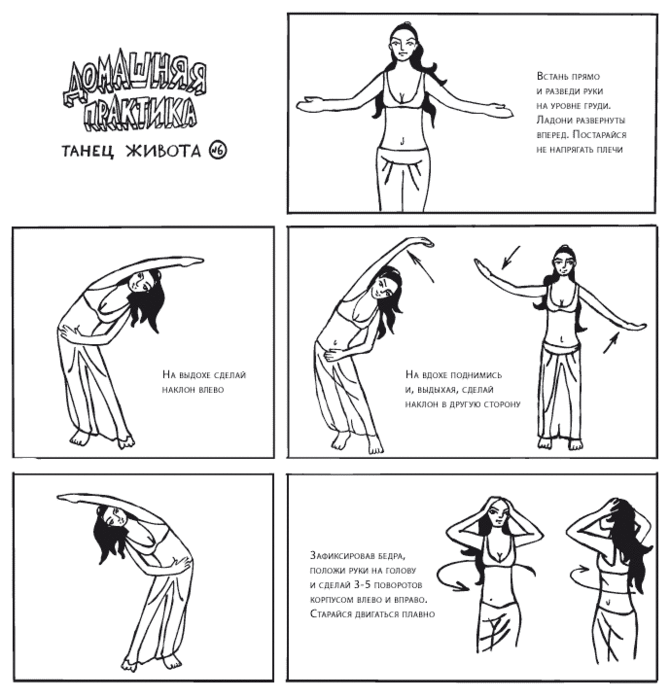 ДОМАШНЯЯ ПРАКТИКА

ТАНЕЦ ЖИВОТА №6

Встань прямо и разведи руки на уровне груди. Ладони развернуты вперед. Постарайся не напрягать плечи

На выдохе сделай наклон влево

На вдохе поднимись и, выдыхая, сделай наклон в другую сторону

Зафиксировав бедра, положи руки на голову и сделай 3-5 поворотов корпусом влево и вправо. Старайся двигаться плавно