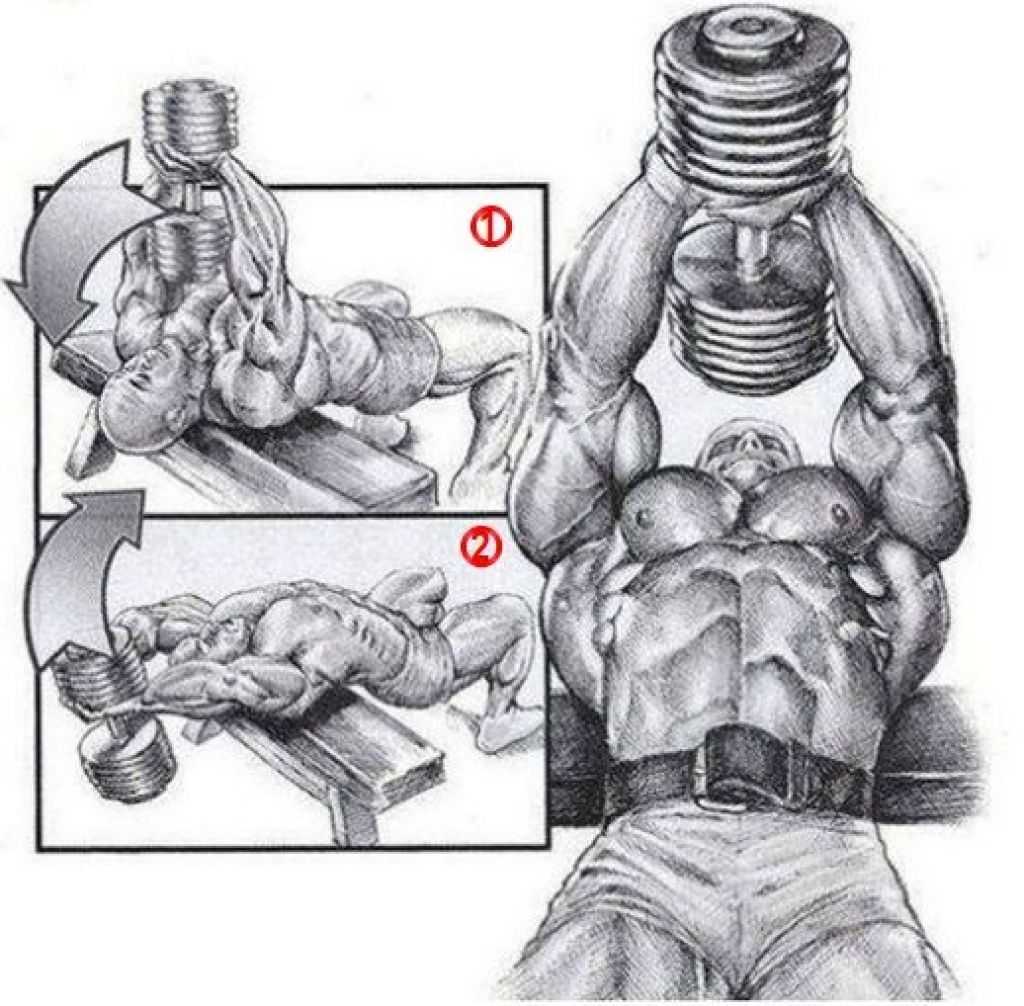 ①

②